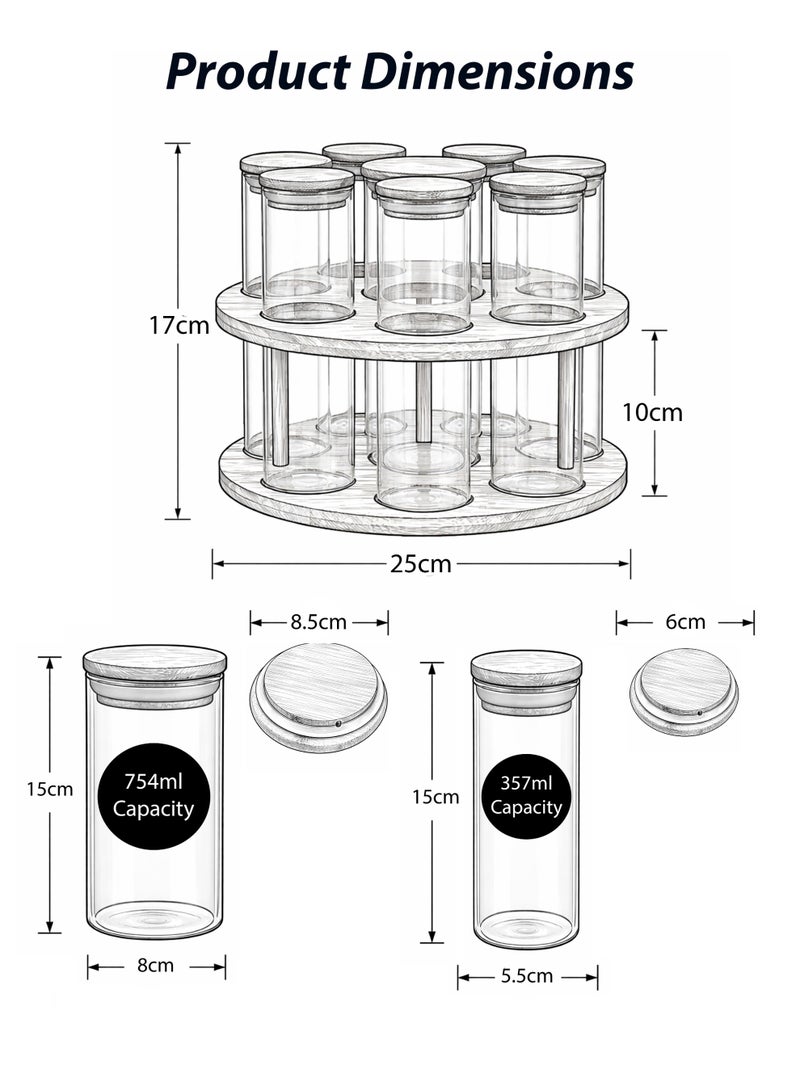 Product Dimensions

17cm

10cm

25cm

8.5cm

6cm

15cm

754ml Capacity

15cm

357ml Capacity

8cm

5.5cm